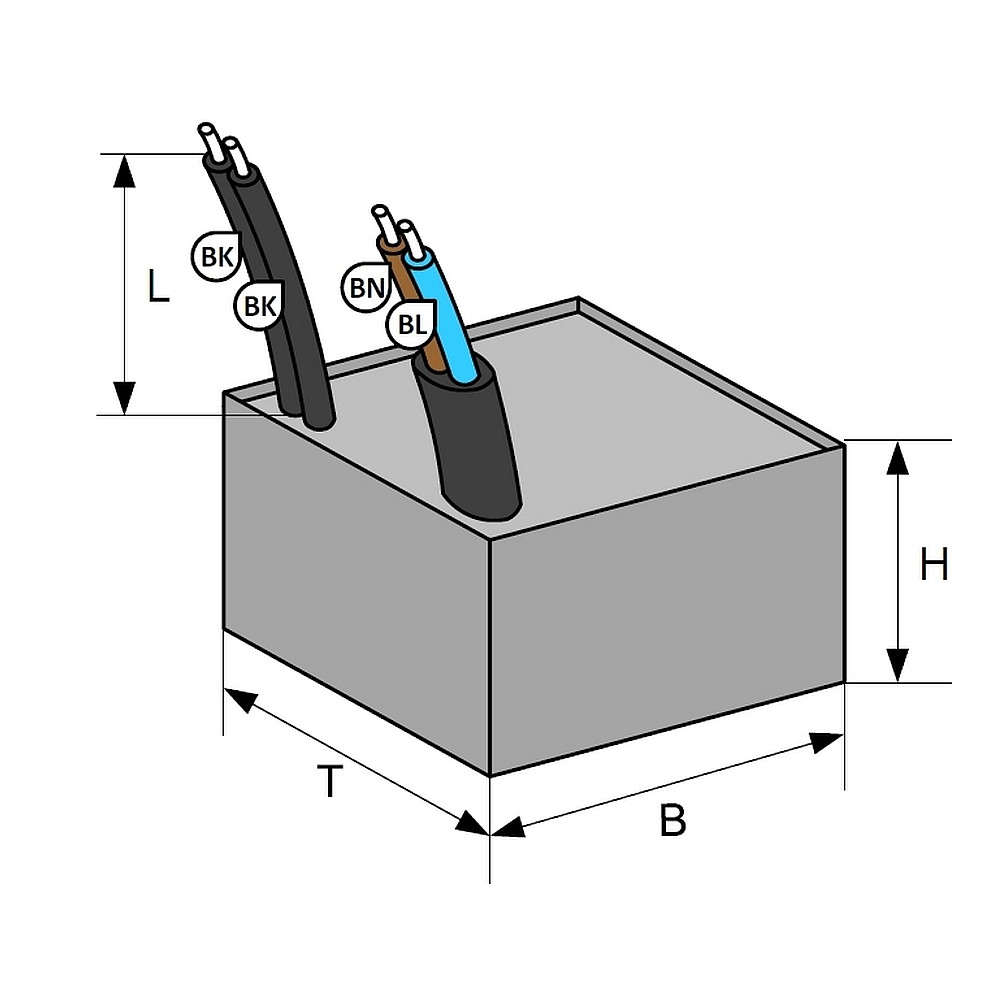 L

BK

BK

BN

BL

H

T

B